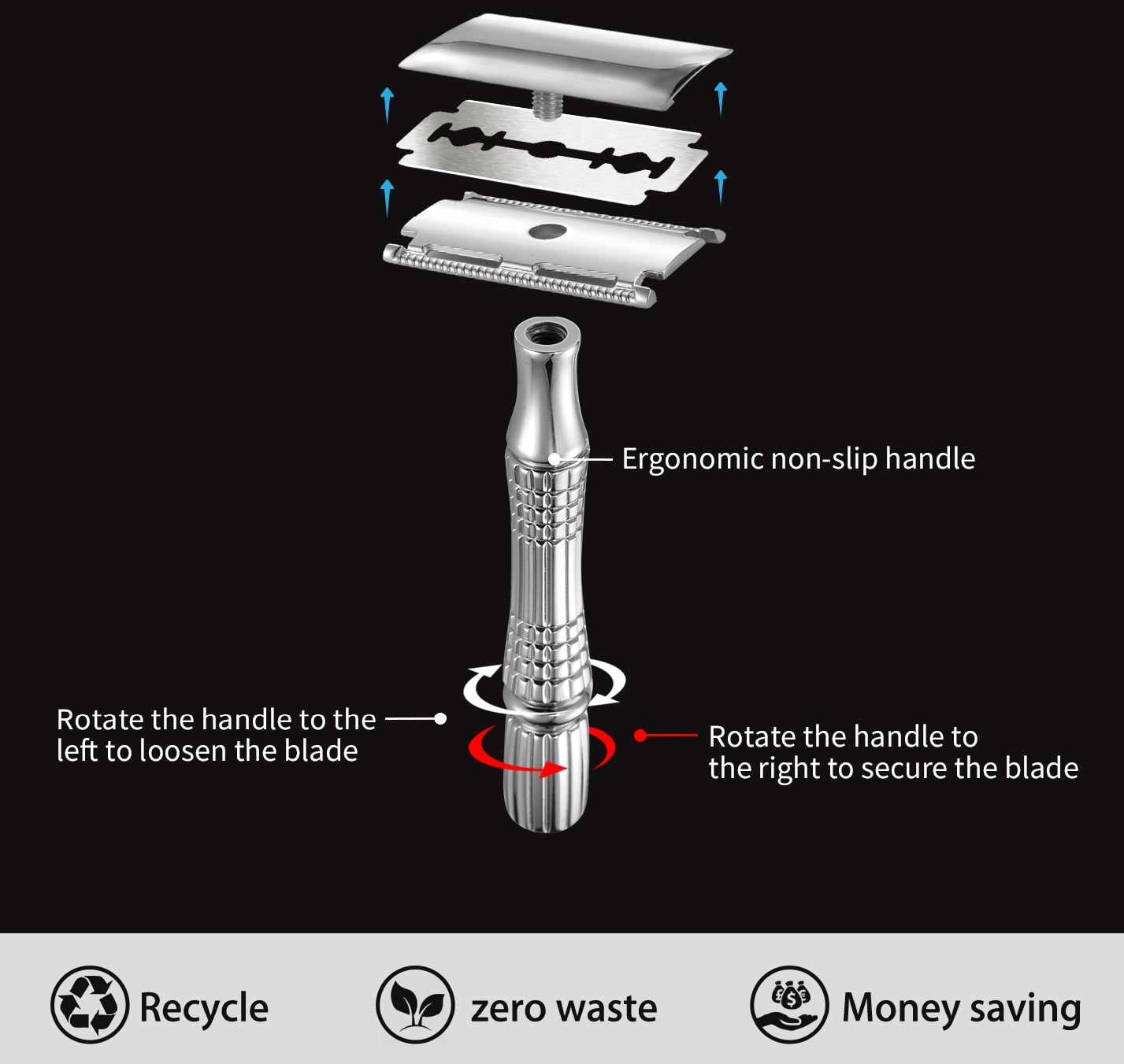 Ergonomic non-slip handle

Rotate the handle to the left to loosen the blade

Rotate the handle to the right to secure the blade

Recycle

zero waste

Money saving